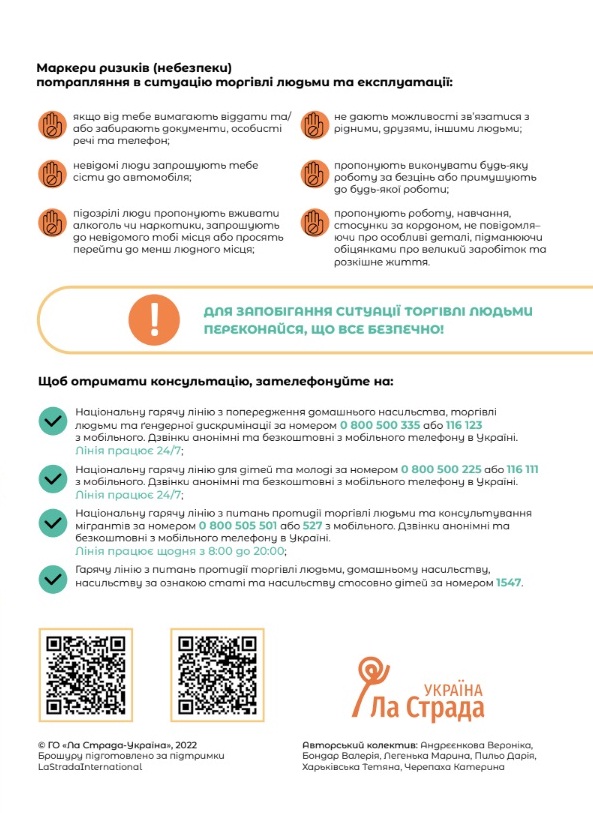 Маркери ризиків (небезпеки)
потрапляння в ситуацію торгівлі людьми та експлуатації:

якщо від тебе вимагають віддати та/або забирають документи, особисті речі та телефон;

невідомі люди запрошують тебе сісти до автомобіля;

підозрілі люди пропонують вживати алкоголь чи наркотики, запрошують до невідомого тобі місця або просять перейти до менш людного місця;

не дають можливості зв'язатися з рідними, друзями, іншими людьми;

пропонують виконувати будь-яку роботу за безцінь або примушують до будь-якої роботи;

пропонують роботу, навчання, стосунки за кордоном, не повідомляючи про особливі деталі, підманюючи обіцянками про великий заробіток та розкішне життя.

!

ДЛЯ ЗАПОБІГАННЯ СИТУАЦІЇ ТОРГІВЛІ ЛЮДЬМИ ПЕРЕКОНАЙСЯ, ЩО ВСЕ БЕЗПЕЧНО!

Щоб отримати консультацію, зателефонуйте на:

Національну гарячу лінію з попередження домашнього насильства, торгівлі людьми та ґендерної дискримінації за номером 0 800 500 335 або 116 123 з мобільного. Дзвінки анонімні та безкоштовні з мобільного телефону в Україні. Лінія працює 24/7;

Національну гарячу лінію для дітей та молоді за номером 0 800 500 225 або 116 111 з мобільного. Дзвінки анонімні та безкоштовні з мобільного телефону в Україні. Лінія працює 24/7;

Національну гарячу лінію з питань протидії торгівлі людьми та консультування мігрантів за номером 0 800 505 501 або 527 з мобільного. Дзвінки анонімні та безкоштовні з мобільного телефону в Україні. Лінія працює щодня з 8:00 до 20:00;

Гарячу лінію з питань протидії торгівлі людьми, домашньому насильству, насильству за ознакою статі та насильству стосовно дітей за номером 1547.

УКРАЇНА
Ла Страда

© ГО «Ла Страда-Україна», 2022
Брошуру підготовлено за підтримки LaStradaInternational

Авторський колектив: Андреєнкова Вероніка, Бондар Валерія, Легенька Марина, Пильо Дарія, Харьківська Тетяна, Черепаха Катерина